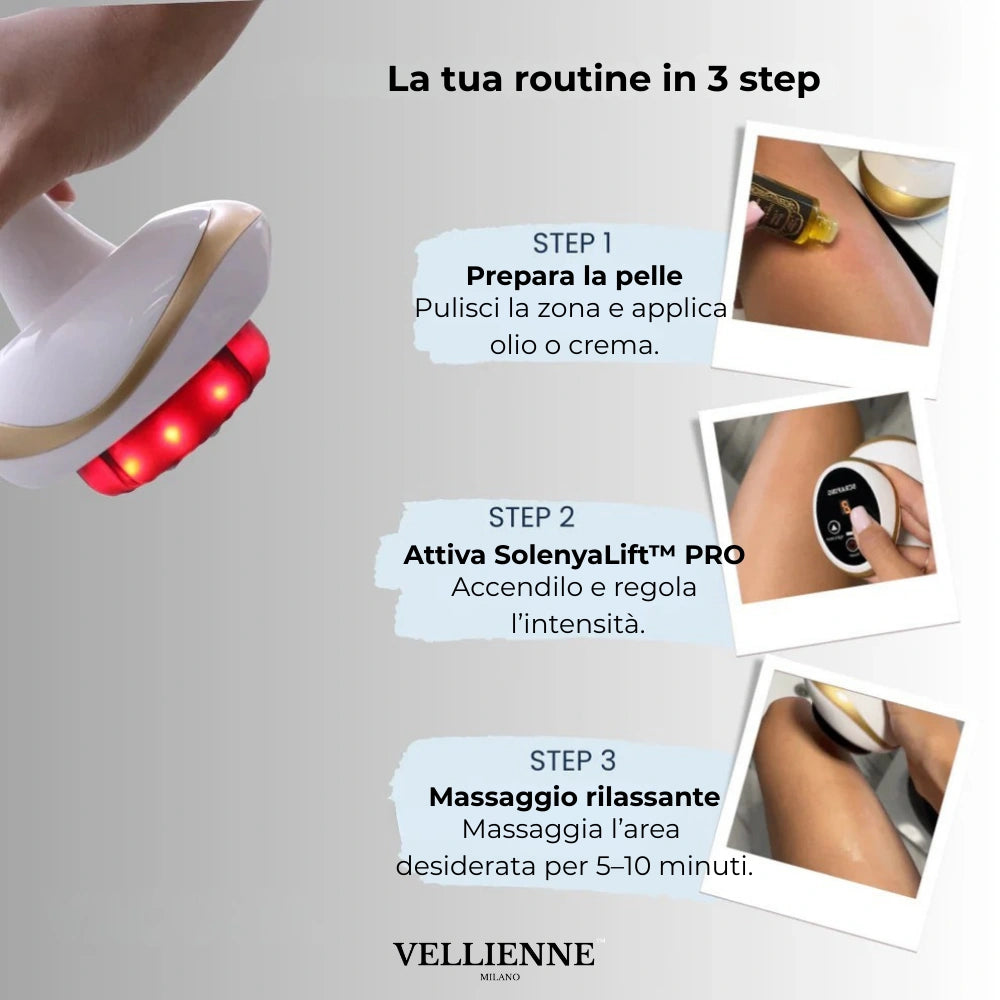 La tua routine in 3 step

STEP 1
Prepara la pelle
Pulisci la zona e applica olio o crema.

STEP 2
Attiva SolenyaLift™ PRO
Accendilo e regola l'intensità.

STEP 3
Massaggio rilassante
Massaggia l'area desiderata per 5–10 minuti.

VELLIENNE™
MILANO